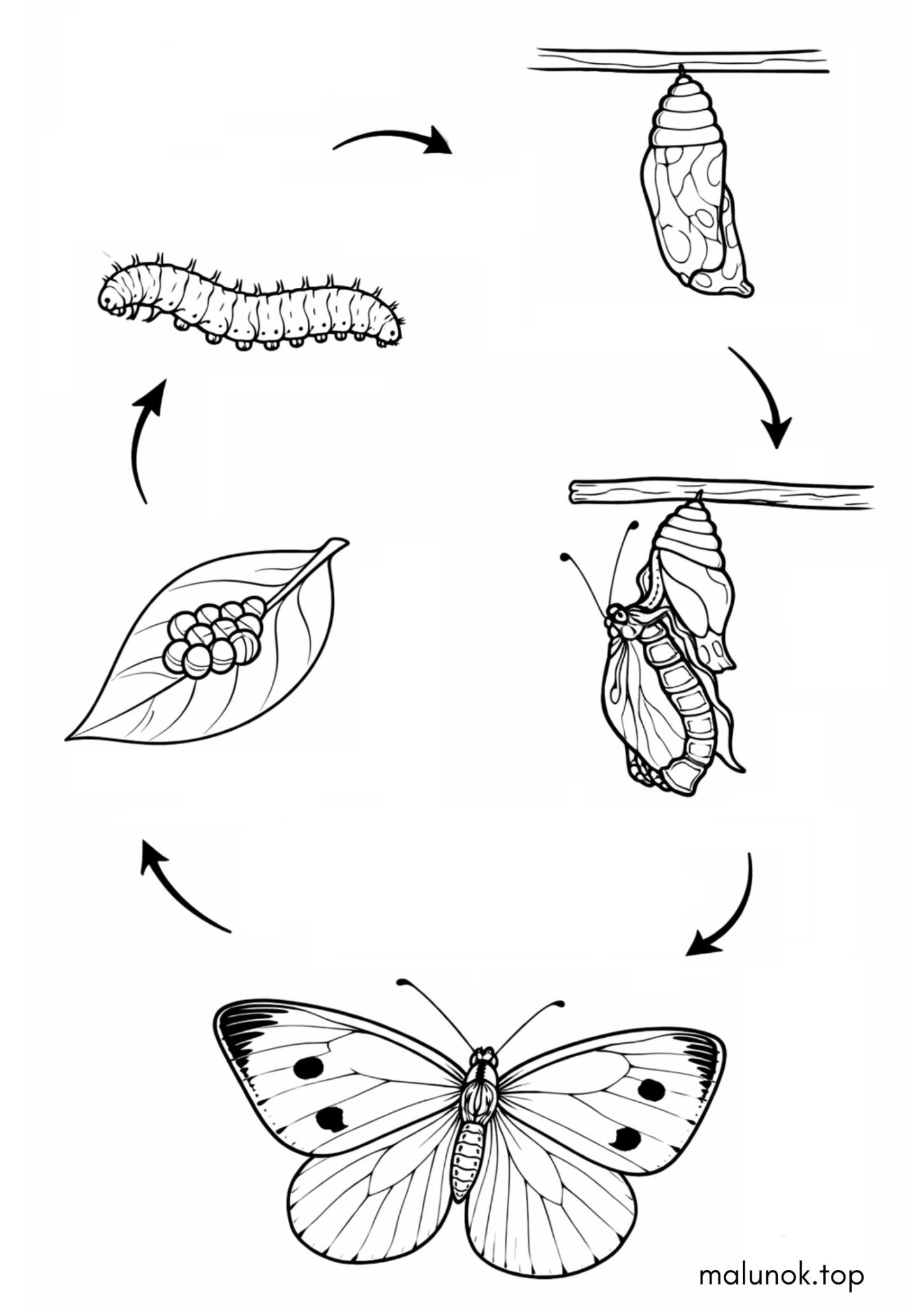 malunok.top